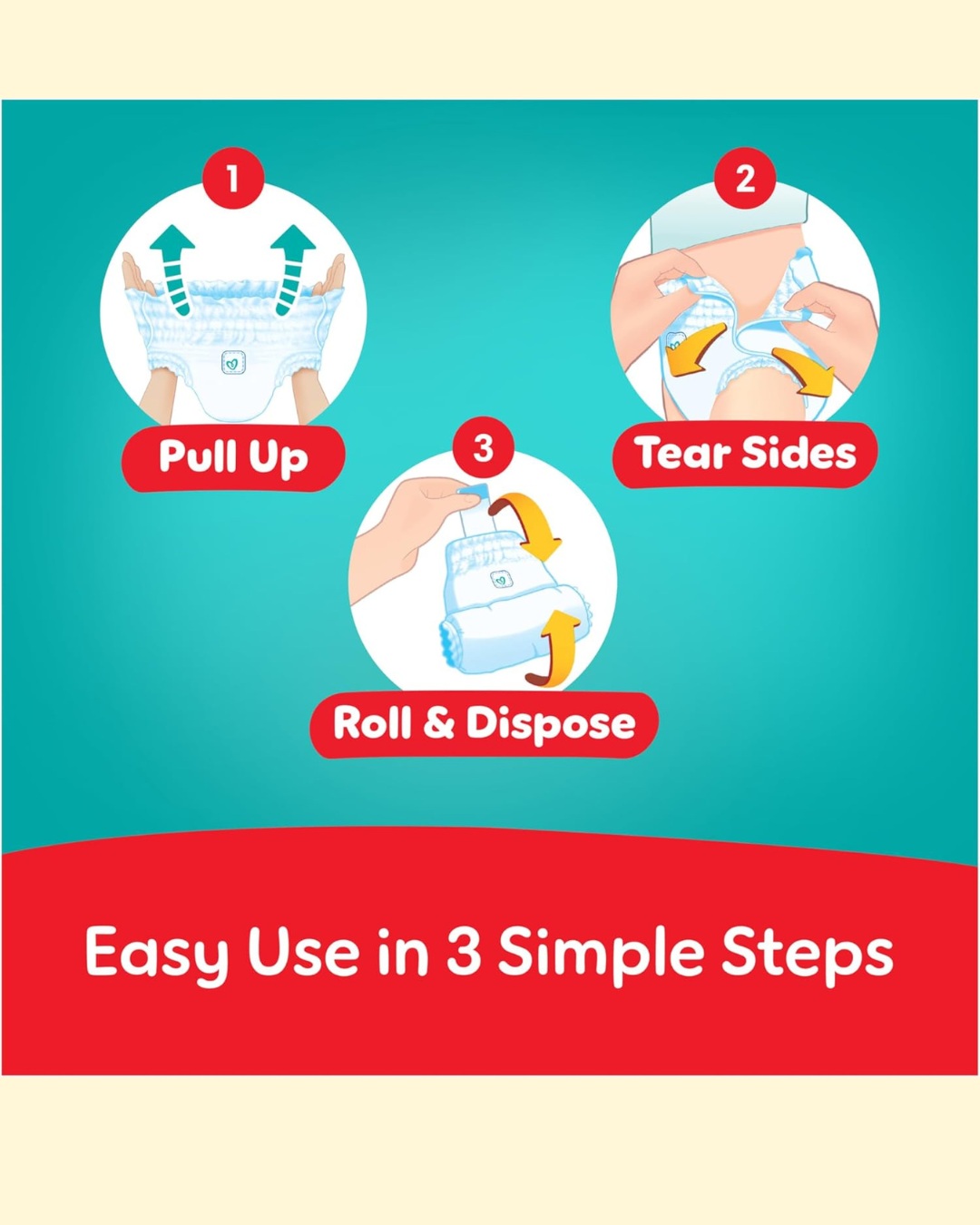 1
Pull Up

2
Tear Sides

3
Roll & Dispose

Easy Use in 3 Simple Steps