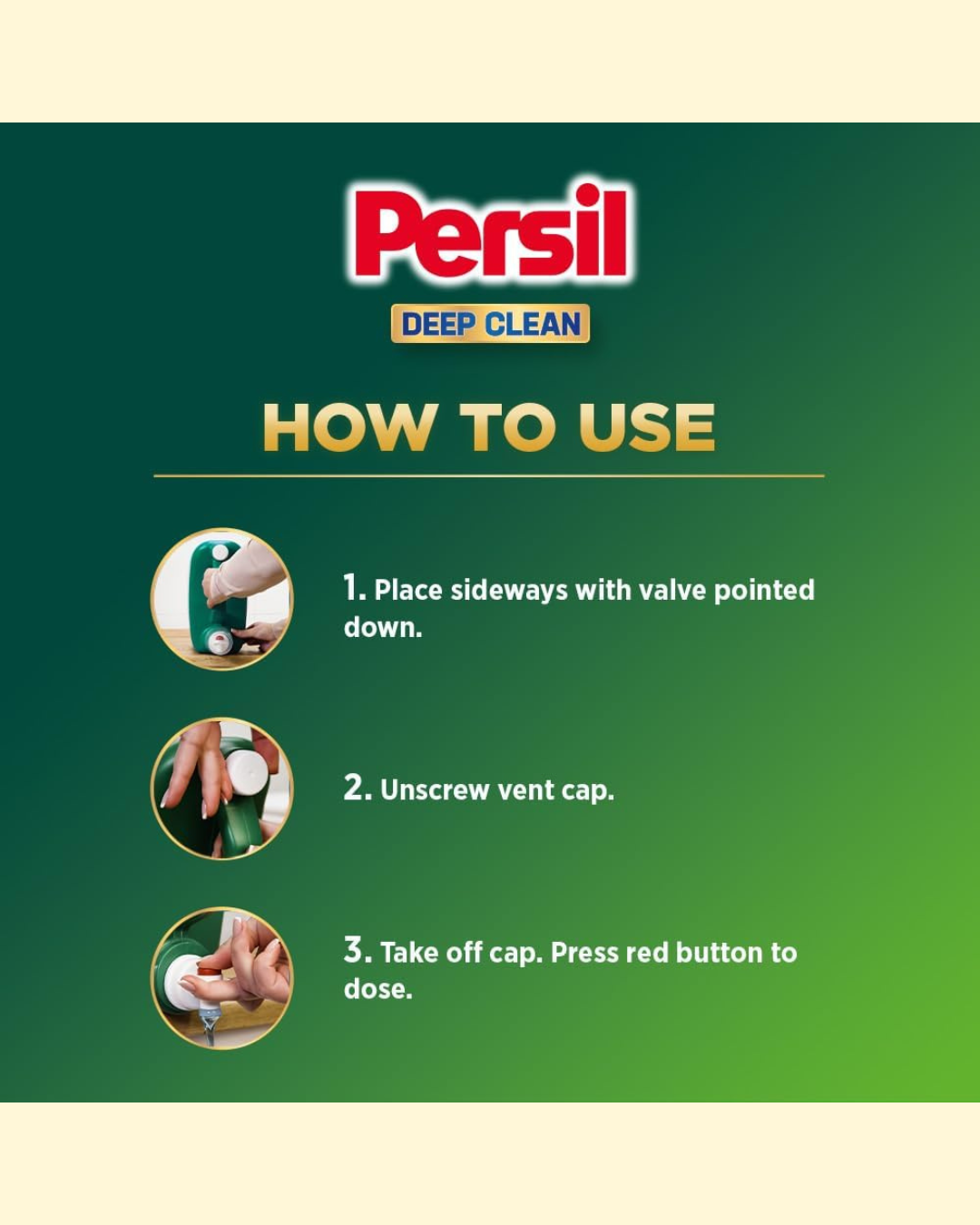 Persil

DEEP CLEAN

HOW TO USE

1. Place sideways with valve pointed down.

2. Unscrew vent cap.

3. Take off cap. Press red button to dose.